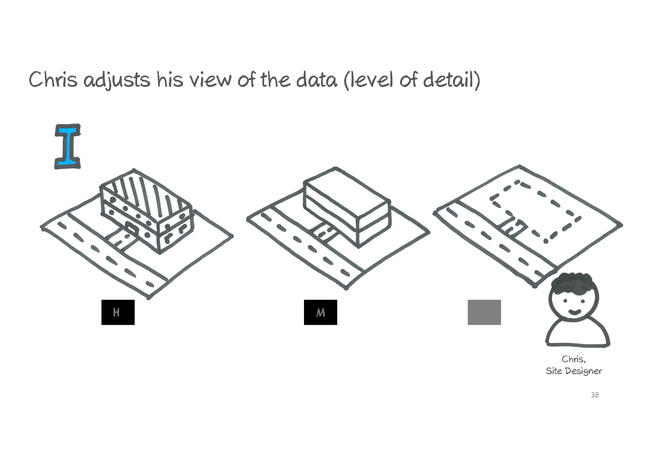 Chris adjusts his view of the data (level of detail)

I

H

M

Chris,
Site Designer

38